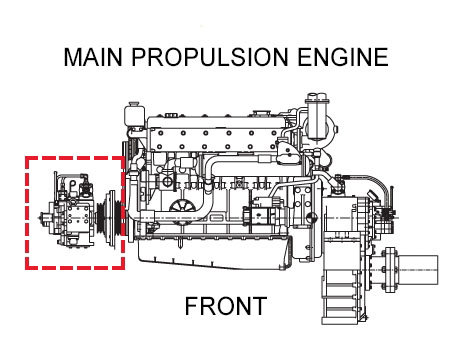 MAIN PROPULSION ENGINE

FRONT